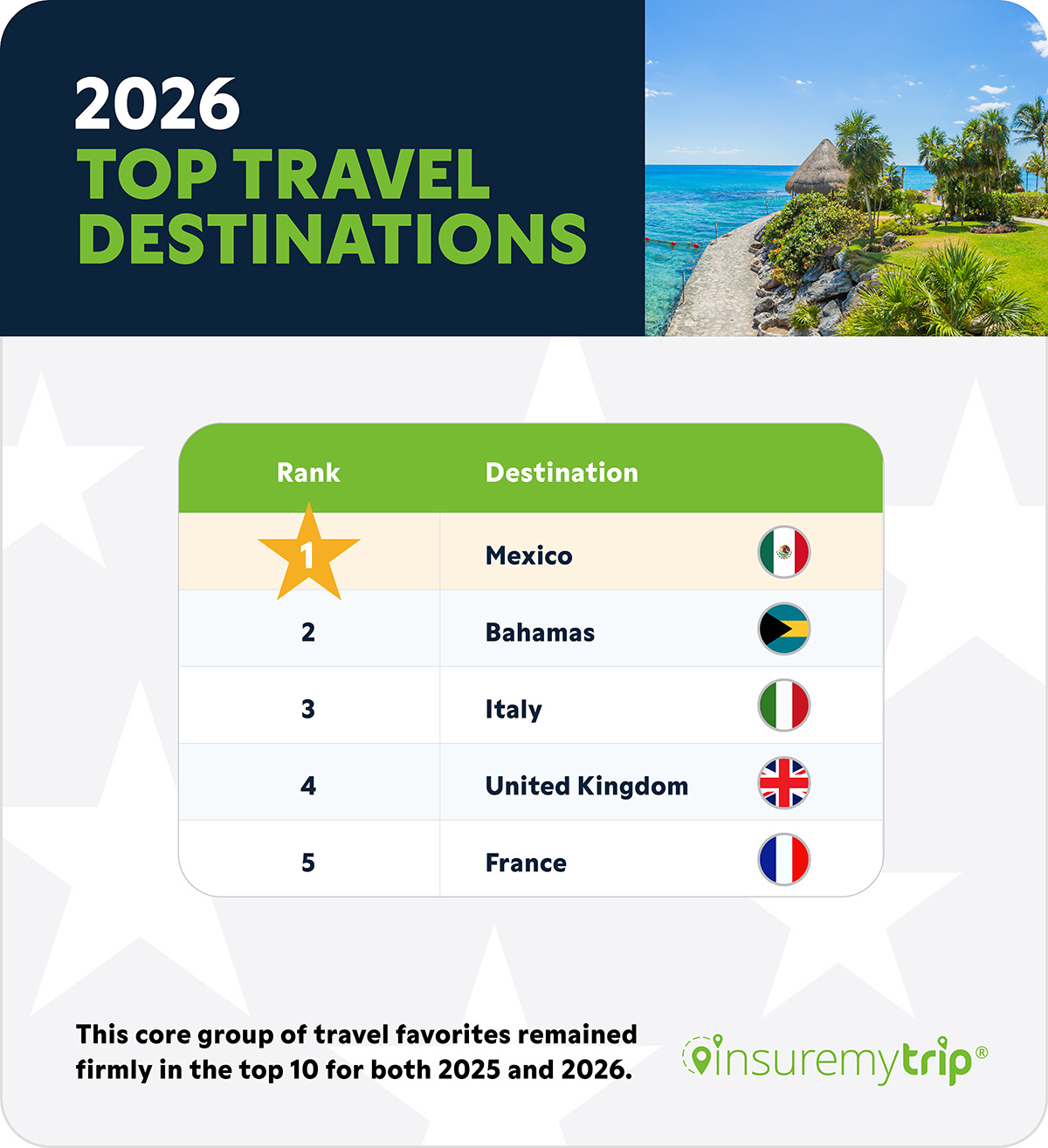 2026
TOP TRAVEL DESTINATIONS

| Rank | Destination |
|---|---|
| 1 | Mexico |
| 2 | Bahamas |
| 3 | Italy |
| 4 | United Kingdom |
| 5 | France |

This core group of travel favorites remained firmly in the top 10 for both 2025 and 2026.

insuremytrip®