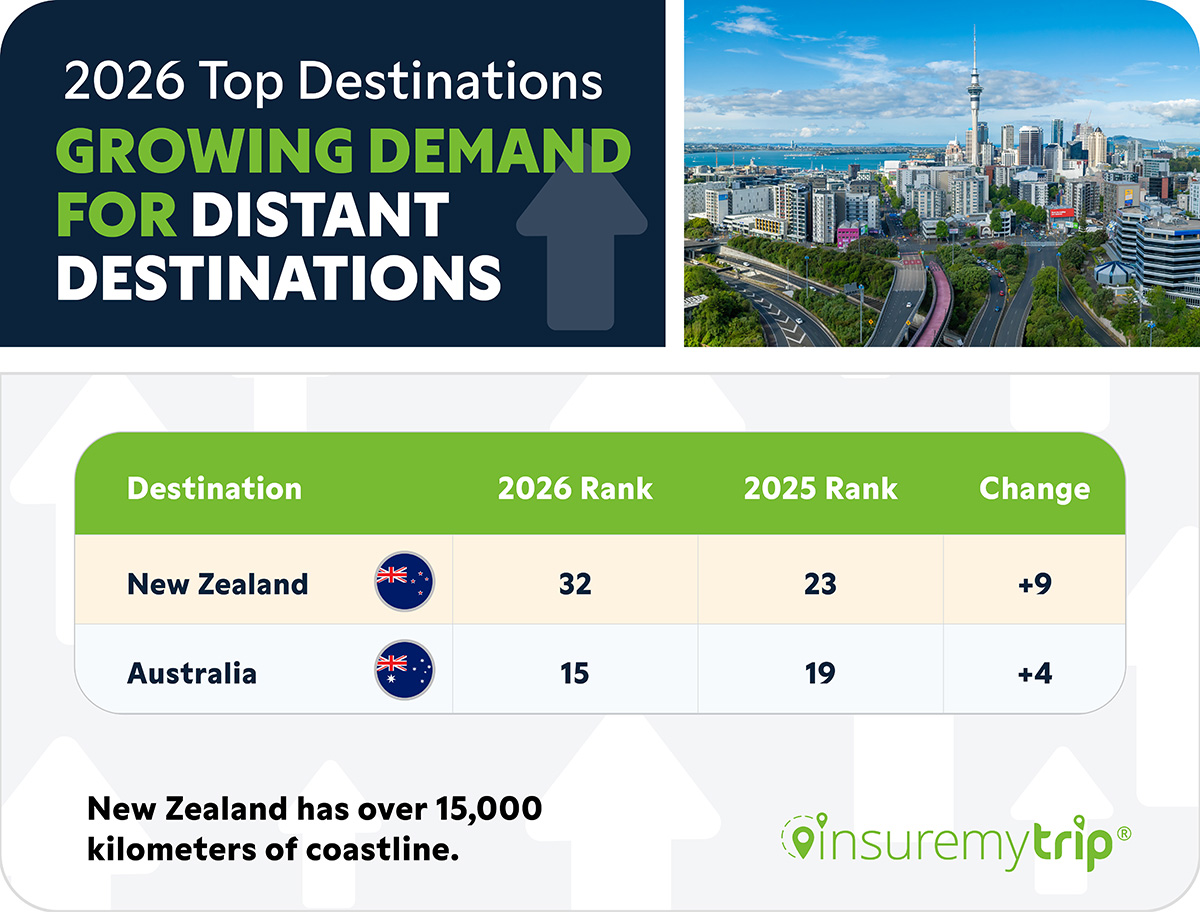 2026 Top Destinations

GROWING DEMAND FOR DISTANT DESTINATIONS

| Destination | 2026 Rank | 2025 Rank | Change |
|---|---|---|---|
| New Zealand | 32 | 23 | +9 |
| Australia | 15 | 19 | +4 |

New Zealand has over 15,000 kilometers of coastline.

insuremytrip®